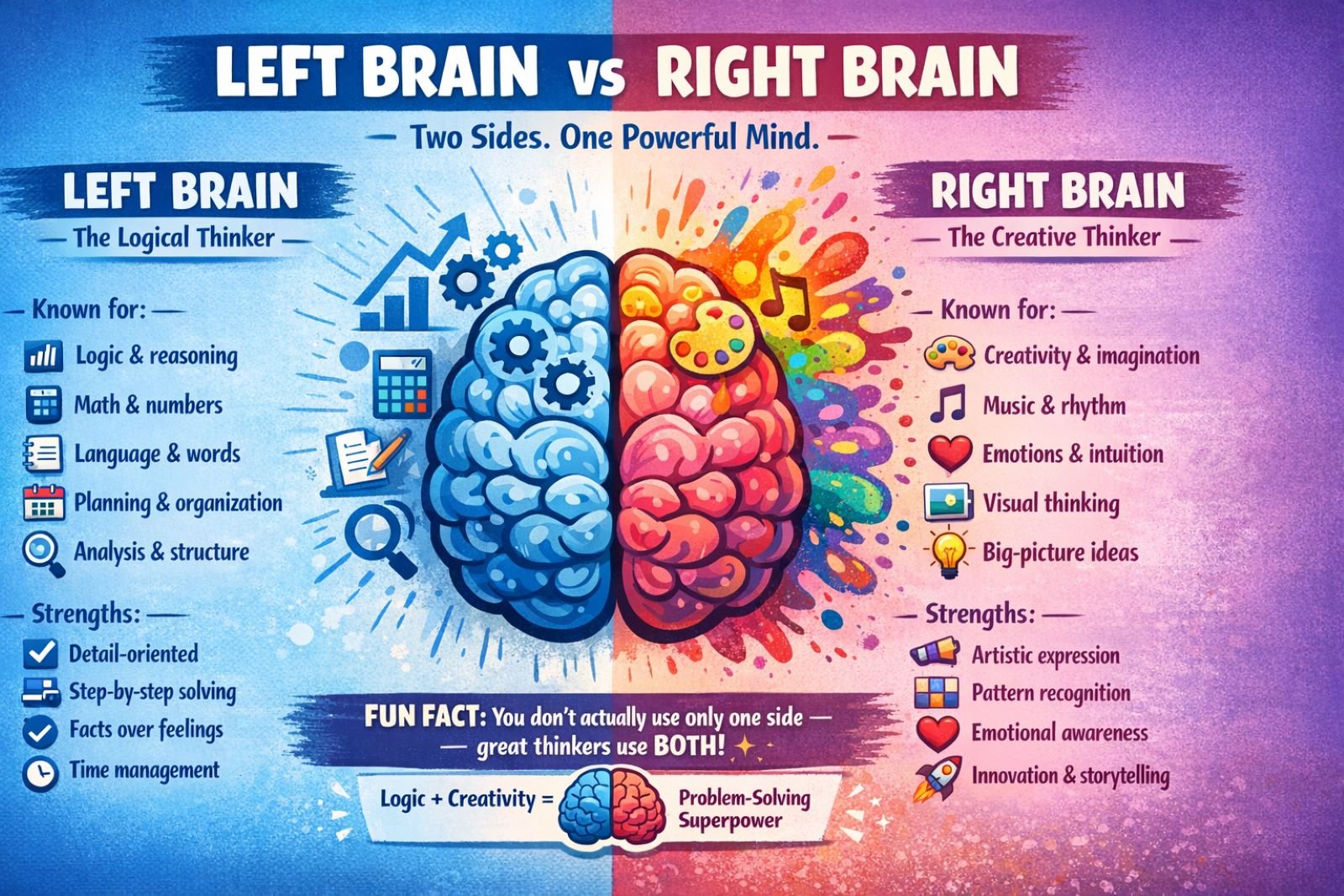 LEFT BRAIN vs RIGHT BRAIN

— Two Sides. One Powerful Mind. —

LEFT BRAIN

— The Logical Thinker —

— Known for: —

Logic & reasoning

Math & numbers

Language & words

Planning & organization

Analysis & structure

— Strengths: —

Detail-oriented

Step-by-step solving

Facts over feelings

Time management

RIGHT BRAIN

— The Creative Thinker —

— Known for: —

Creativity & imagination

Music & rhythm

Emotions & intuition

Visual thinking

Big-picture ideas

— Strengths: —

Artistic expression

Pattern recognition

Emotional awareness

Innovation & storytelling

FUN FACT: You don't actually use only one side — — great thinkers use BOTH!

Logic + Creativity = Problem-Solving Superpower