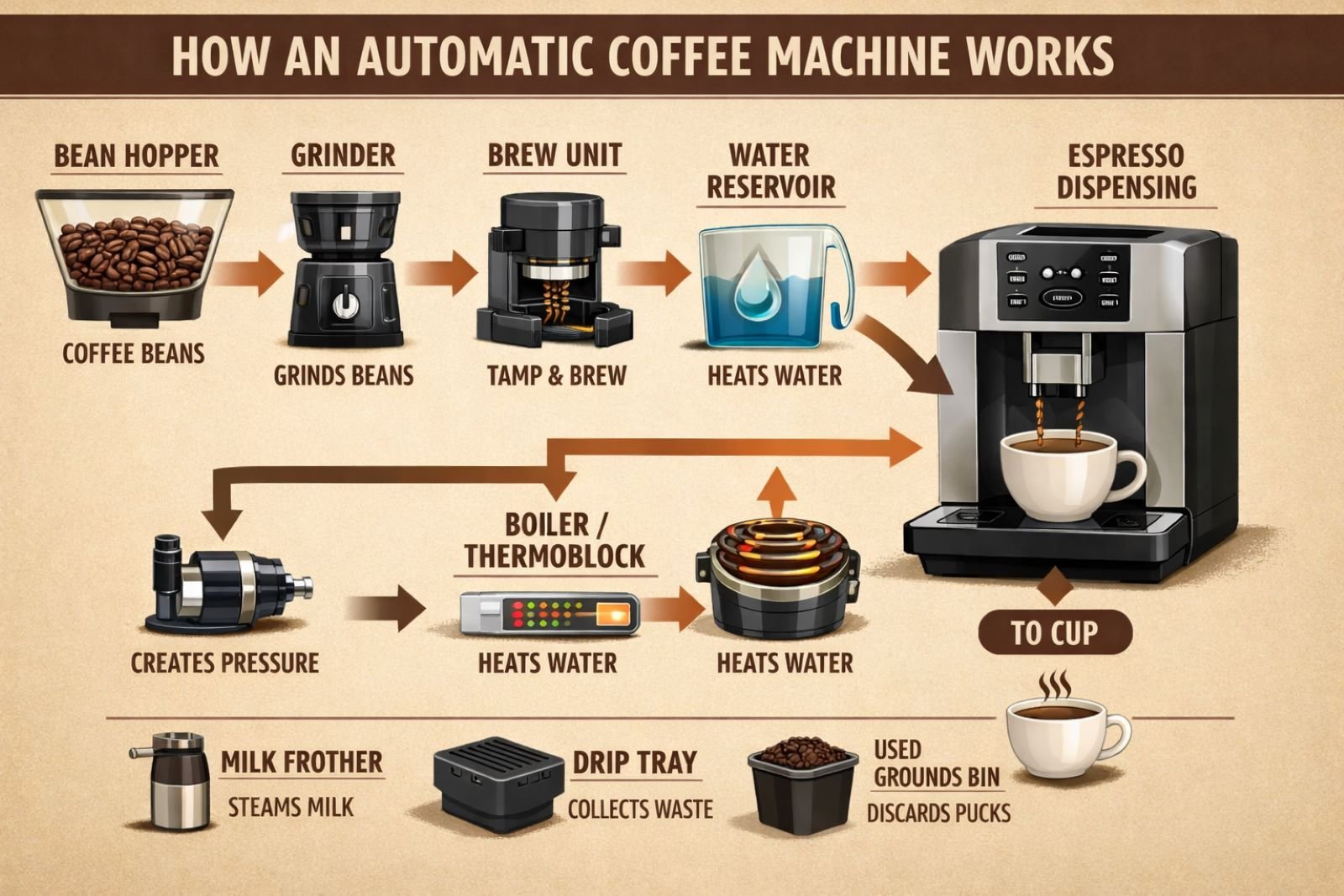 HOW AN AUTOMATIC COFFEE MACHINE WORKS

BEAN HOPPER

COFFEE BEANS

GRINDER

GRINDS BEANS

BREW UNIT

TAMP & BREW

WATER RESERVOIR

HEATS WATER

ESPRESSO DISPENSING

CREATES PRESSURE

BOILER / THERMOBLOCK

HEATS WATER

HEATS WATER

TO CUP

MILK FROTHER

STEAMS MILK

DRIP TRAY

COLLECTS WASTE

USED GROUNDS BIN

DISCARDS PUCKS